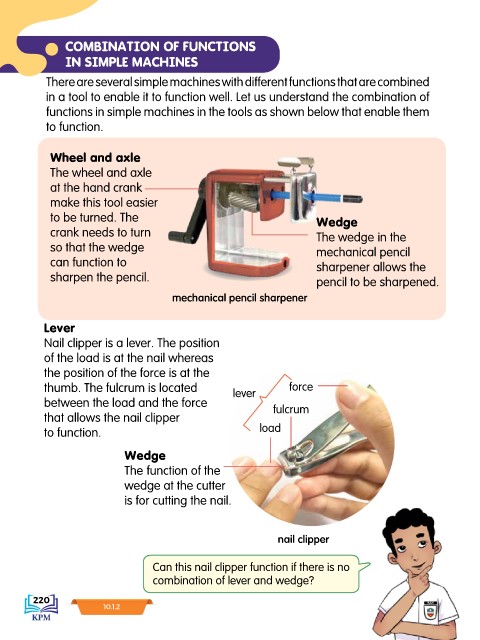 COMBINATION OF FUNCTIONS IN SIMPLE MACHINES

There are several simple machines with different functions that are combined in a tool to enable it to function well. Let us understand the combination of functions in simple machines in the tools as shown below that enable them to function.

Wheel and axle
The wheel and axle at the hand crank make this tool easier to be turned. The crank needs to turn so that the wedge can function to sharpen the pencil.

Wedge
The wedge in the mechanical pencil sharpener allows the pencil to be sharpened.

mechanical pencil sharpener

Lever
Nail clipper is a lever. The position of the load is at the nail whereas the position of the force is at the thumb. The fulcrum is located between the load and the force that allows the nail clipper to function.

lever
force
fulcrum
load

Wedge
The function of the wedge at the cutter is for cutting the nail.

nail clipper

Can this nail clipper function if there is no combination of lever and wedge?

220
KPM
10.1.2