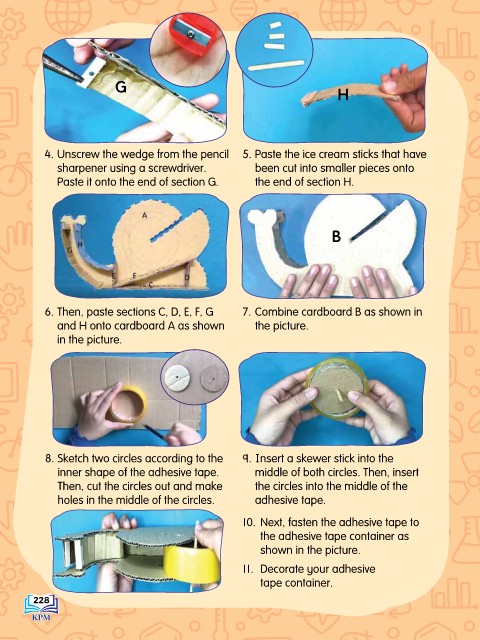 G

H

4. Unscrew the wedge from the pencil sharpener using a screwdriver. Paste it onto the end of section G.

5. Paste the ice cream sticks that have been cut into smaller pieces onto the end of section H.

A
H
G
E
F
C
D

B

6. Then, paste sections C, D, E, F, G and H onto cardboard A as shown in the picture.

7. Combine cardboard B as shown in the picture.

8. Sketch two circles according to the inner shape of the adhesive tape. Then, cut the circles out and make holes in the middle of the circles.

9. Insert a skewer stick into the middle of both circles. Then, insert the circles into the middle of the adhesive tape.

10. Next, fasten the adhesive tape to the adhesive tape container as shown in the picture.

11. Decorate your adhesive tape container.

228
KPM