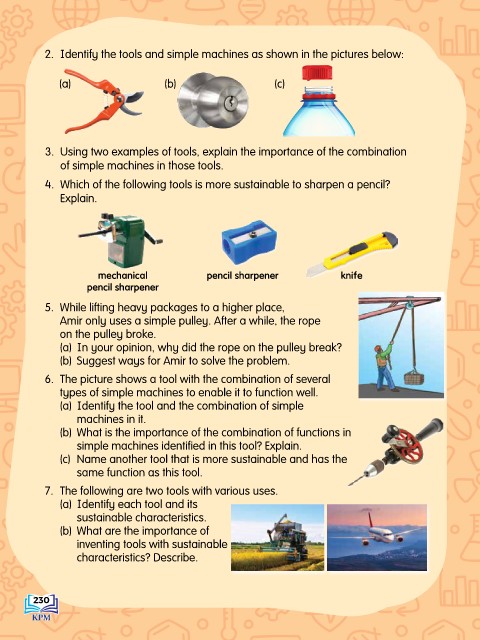 2. Identify the tools and simple machines as shown in the pictures below:

(a) (b) (c)

3. Using two examples of tools, explain the importance of the combination of simple machines in those tools.

4. Which of the following tools is more sustainable to sharpen a pencil? Explain.

mechanical pencil sharpener

pencil sharpener

knife

5. While lifting heavy packages to a higher place, Amir only uses a simple pulley. After a while, the rope on the pulley broke.
(a) In your opinion, why did the rope on the pulley break?
(b) Suggest ways for Amir to solve the problem.

6. The picture shows a tool with the combination of several types of simple machines to enable it to function well.
(a) Identify the tool and the combination of simple machines in it.
(b) What is the importance of the combination of functions in simple machines identified in this tool? Explain.
(c) Name another tool that is more sustainable and has the same function as this tool.

7. The following are two tools with various uses.
(a) Identify each tool and its sustainable characteristics.
(b) What are the importance of inventing tools with sustainable characteristics? Describe.

230
KPM