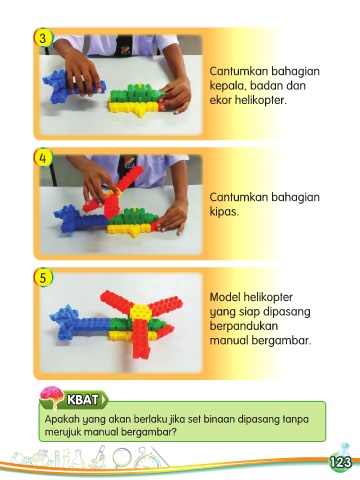 3

Cantumkan bahagian kepala, badan dan ekor helikopter.

4

Cantumkan bahagian kipas.

5

Model helikopter yang siap dipasang berpandukan manual bergambar.

KBAT

Apakah yang akan berlaku jika set binaan dipasang tanpa merujuk manual bergambar?

123