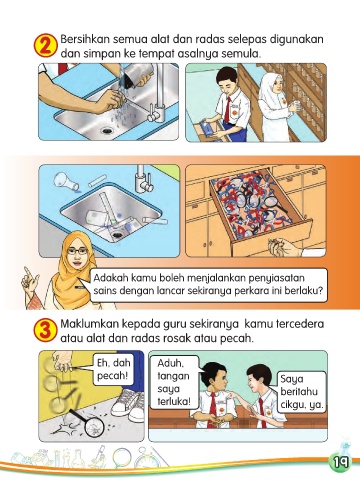 2 Bersihkan semua alat dan radas selepas digunakan dan simpan ke tempat asalnya semula.

Adakah kamu boleh menjalankan penyiasatan sains dengan lancar sekiranya perkara ini berlaku?

3 Maklumkan kepada guru sekiranya kamu tercedera atau alat dan radas rosak atau pecah.

Eh, dah pecah!

Aduh, tangan saya terluka!

Saya beritahu cikgu, ya.

19