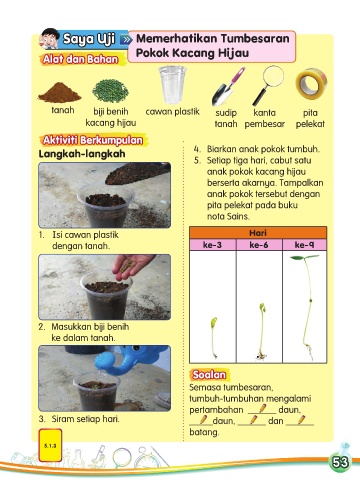 Saya Uji

Memerhatikan Tumbesaran Pokok Kacang Hijau

Alat dan Bahan

tanah

biji benih kacang hijau

cawan plastik

sudip tanah

kanta pembesar

pita pelekat

Aktiviti Berkumpulan

Langkah-langkah

1. Isi cawan plastik dengan tanah.

2. Masukkan biji benih ke dalam tanah.

3. Siram setiap hari.

4. Biarkan anak pokok tumbuh.

5. Setiap tiga hari, cabut satu anak pokok kacang hijau berserta akarnya. Tampalkan anak pokok tersebut dengan pita pelekat pada buku nota Sains.

| Hari | | |
|---|---|---|
| ke-3 | ke-6 | ke-9 |
| | | |

Soalan

Semasa tumbesaran, tumbuh-tumbuhan mengalami pertambahan ______ daun, ______ daun, ______ dan ______ batang.

5.1.3

53