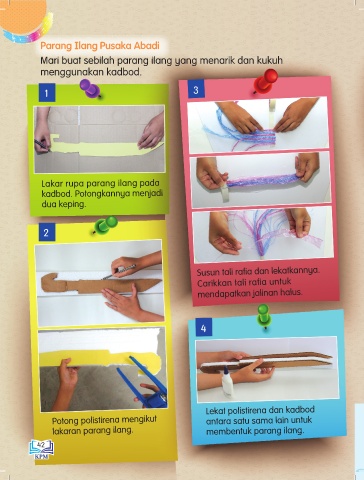 Parang Ilang Pusaka Abadi

Mari buat sebilah parang ilang yang menarik dan kukuh menggunakan kadbod.

1

Lakar rupa parang ilang pada kadbod. Potongkannya menjadi dua keping.

2

Potong polistirena mengikut lakaran parang ilang.

3

Susun tali rafia dan lekatkannya. Carikkan tali rafia untuk mendapatkan jalinan halus.

4

Lekat polistirena dan kadbod antara satu sama lain untuk membentuk parang ilang.

42

KPM