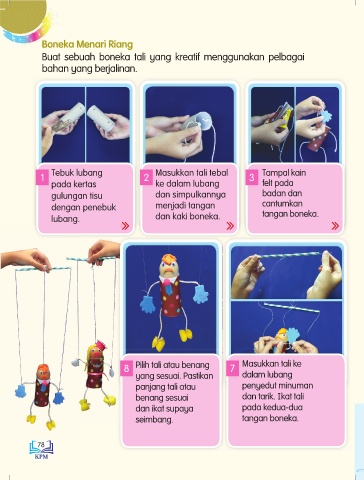 Boneka Menari Riang

Buat sebuah boneka tali yang kreatif menggunakan pelbagai bahan yang berjalinan.

1 Tebuk lubang pada kertas gulungan tisu dengan penebuk lubang.

2 Masukkan tali tebal ke dalam lubang dan simpulkannya menjadi tangan dan kaki boneka.

3 Tampal kain felt pada badan dan cantumkan tangan boneka.

8 Pilih tali atau benang yang sesuai. Pastikan panjang tali atau benang sesuai dan ikat supaya seimbang.

7 Masukkan tali ke dalam lubang penyedut minuman dan tarik. Ikat tali pada kedua-dua tangan boneka.

78
KPM