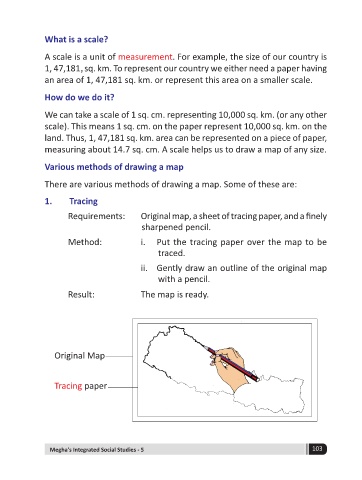 What is a scale?

A scale is a unit of measurement. For example, the size of our country is 1, 47,181, sq. km. To represent our country we either need a paper having an area of 1, 47,181 sq. km. or represent this area on a smaller scale.

How do we do it?

We can take a scale of 1 sq. cm. representing 10,000 sq. km. (or any other scale). This means 1 sq. cm. on the paper represent 10,000 sq. km. on the land. Thus, 1, 47,181 sq. km. area can be represented on a piece of paper, measuring about 14.7 sq. cm. A scale helps us to draw a map of any size.

Various methods of drawing a map

There are various methods of drawing a map. Some of these are:

1. Tracing

Requirements: Original map, a sheet of tracing paper, and a finely sharpened pencil.

Method: i. Put the tracing paper over the map to be traced.

ii. Gently draw an outline of the original map with a pencil.

Result: The map is ready.

Original Map

Tracing paper

Megha's Integrated Social Studies - 5

103