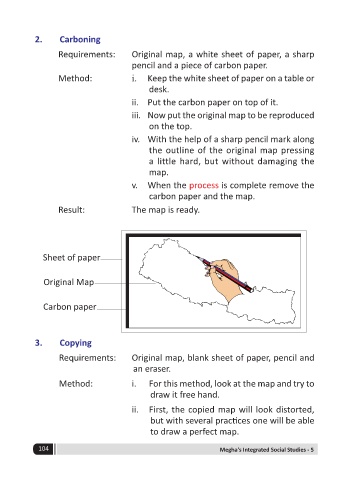 2. Carboning

Requirements: Original map, a white sheet of paper, a sharp pencil and a piece of carbon paper.

Method: i. Keep the white sheet of paper on a table or desk.

ii. Put the carbon paper on top of it.

iii. Now put the original map to be reproduced on the top.

iv. With the help of a sharp pencil mark along the outline of the original map pressing a little hard, but without damaging the map.

v. When the process is complete remove the carbon paper and the map.

Result: The map is ready.

Sheet of paper

Original Map

Carbon paper

3. Copying

Requirements: Original map, blank sheet of paper, pencil and an eraser.

Method: i. For this method, look at the map and try to draw it free hand.

ii. First, the copied map will look distorted, but with several practices one will be able to draw a perfect map.

104

Megha's Integrated Social Studies - 5