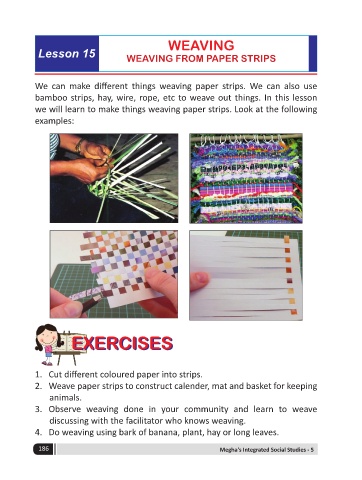 Lesson 15

WEAVING
WEAVING FROM PAPER STRIPS

We can make different things weaving paper strips. We can also use bamboo strips, hay, wire, rope, etc to weave out things. In this lesson we will learn to make things weaving paper strips. Look at the following examples:

EXERCISES

1. Cut different coloured paper into strips.
2. Weave paper strips to construct calender, mat and basket for keeping animals.
3. Observe weaving done in your community and learn to weave discussing with the facilitator who knows weaving.
4. Do weaving using bark of banana, plant, hay or long leaves.

186

Megha's Integrated Social Studies - 5