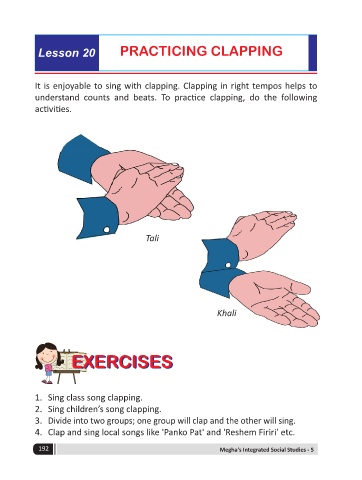 Lesson 20 PRACTICING CLAPPING

It is enjoyable to sing with clapping. Clapping in right tempos helps to understand counts and beats. To practice clapping, do the following activities.

Tali

Khali

EXERCISES

1. Sing class song clapping.
2. Sing children's song clapping.
3. Divide into two groups; one group will clap and the other will sing.
4. Clap and sing local songs like 'Panko Pat' and 'Reshem Firiri' etc.

192 Megha's Integrated Social Studies - 5