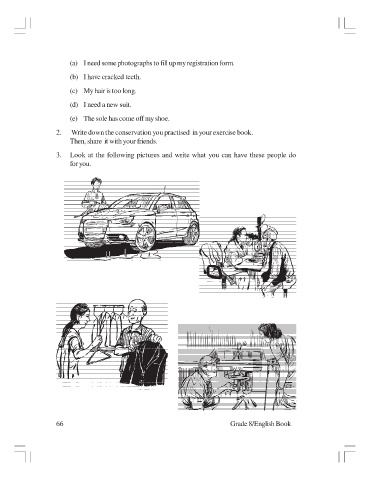 (a) I need some photographs to fill up my registration form.

(b) I have cracked teeth.

(c) My hair is too long.

(d) I need a new suit.

(e) The sole has come off my shoe.

2. Write down the conservation you practised in your exercise book. Then, share it with your friends.

3. Look at the following pictures and write what you can have these people do for you.

66

Grade 8/English Book