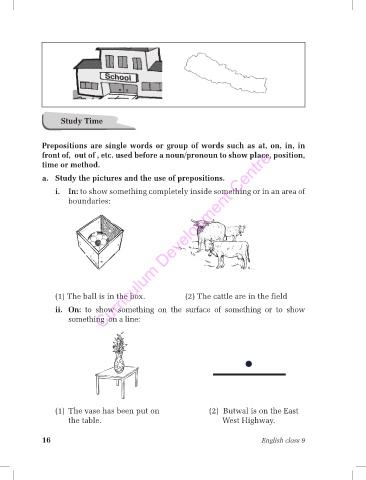 School

Study Time

Prepositions are single words or group of words such as at, on, in, in front of, out of , etc. used before a noun/pronoun to show place, position, time or method.

a. Study the pictures and the use of prepositions.

i. In: to show something completely inside something or in an area of boundaries:

(1) The ball is in the box.

(2) The cattle are in the field

ii. On: to show something on the surface of something or to show something on a line:

(1) The vase has been put on the table.

(2) Butwal is on the East West Highway.

Curriculum Development Centre

16

English class 9