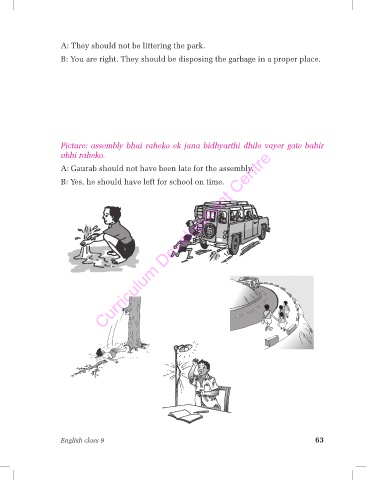 A: They should not be littering the park.

B: You are right. They should be disposing the garbage in a proper place.

Picture: assembly bhai raheko ek jana bidhyarthi dhilo vayer gate bahir ubhi raheko.

A: Gaurab should not have been late for the assembly.

B: Yes, he should have left for school on time.

Curriculum Development Centre

English class 9

63