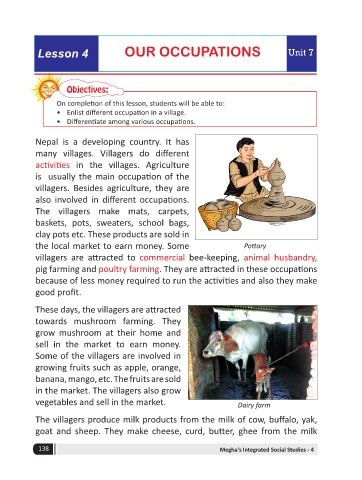 Lesson 4

OUR OCCUPATIONS

Unit 7

Objectives:

On completion of this lesson, students will be able to:
• Enlist different occupation in a village.
• Differentiate among various occupations.

Nepal is a developing country. It has many villages. Villagers do different activities in the villages. Agriculture is usually the main occupation of the villagers. Besides agriculture, they are also involved in different occupations. The villagers make mats, carpets, baskets, pots, sweaters, school bags, clay pots etc. These products are sold in the local market to earn money. Some villagers are attracted to commercial bee-keeping, animal husbandry, pig farming and poultry farming. They are attracted in these occupations because of less money required to run the activities and also they make good profit.

Pottery

These days, the villagers are attracted towards mushroom farming. They grow mushroom at their home and sell in the market to earn money. Some of the villagers are involved in growing fruits such as apple, orange, banana, mango, etc. The fruits are sold in the market. The villagers also grow vegetables and sell in the market.

Dairy farm

The villagers produce milk products from the milk of cow, buffalo, yak, goat and sheep. They make cheese, curd, butter, ghee from the milk

138

Megha's Integrated Social Studies - 4