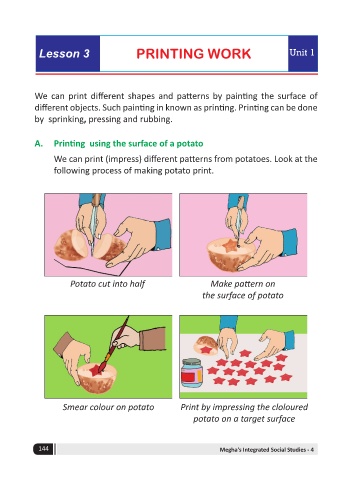 Lesson 3

PRINTING WORK

Unit 1

We can print different shapes and patterns by painting the surface of different objects. Such painting in known as printing. Printing can be done by sprinking, pressing and rubbing.

A. Printing using the surface of a potato

We can print (impress) different patterns from potatoes. Look at the following process of making potato print.

Potato cut into half

Make pattern on the surface of potato

Smear colour on potato

Print by impressing the cloloured potato on a target surface

144

Megha's Integrated Social Studies - 4