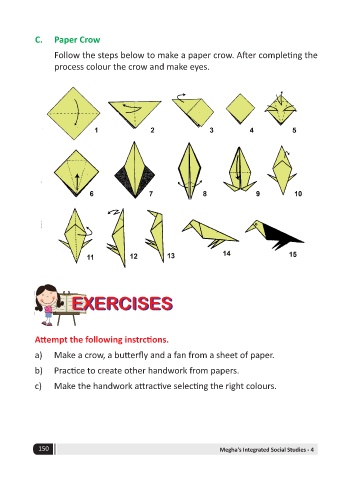 C. Paper Crow

Follow the steps below to make a paper crow. After completing the process colour the crow and make eyes.

1 2 3 4 5

6 7 8 9 10

11 12 13 14 15

EXERCISES

Attempt the following instrctions.

a) Make a crow, a butterfly and a fan from a sheet of paper.

b) Practice to create other handwork from papers.

c) Make the handwork attractive selecting the right colours.

150 Megha's Integrated Social Studies - 4