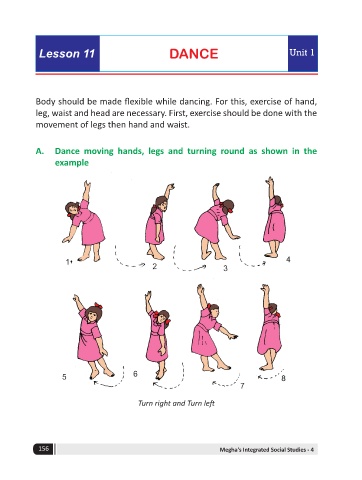 Lesson 11

DANCE

Unit 1

Body should be made flexible while dancing. For this, exercise of hand, leg, waist and head are necessary. First, exercise should be done with the movement of legs then hand and waist.

A. Dance moving hands, legs and turning round as shown in the example

1 2 3 4

5 6 7 8

Turn right and Turn left

156

Megha's Integrated Social Studies - 4