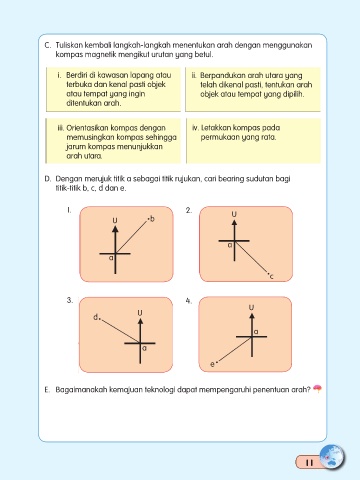 C. Tuliskan kembali langkah-langkah menentukan arah dengan menggunakan kompas magnetik mengikut urutan yang betul.

i. Berdiri di kawasan lapang atau terbuka dan kenal pasti objek atau tempat yang ingin ditentukan arah.

ii. Berpandukan arah utara yang telah dikenal pasti, tentukan arah objek atau tempat yang dipilih.

iii. Orientasikan kompas dengan memusingkan kompas sehingga jarum kompas menunjukkan arah utara.

iv. Letakkan kompas pada permukaan yang rata.

D. Dengan merujuk titik a sebagai titik rujukan, cari bearing sudutan bagi titik-titik b, c, d dan e.

1.
U
b
a

2.
U
a
c

3.
U
d
a

4.
U
a
e

E. Bagaimanakah kemajuan teknologi dapat mempengaruhi penentuan arah?

11