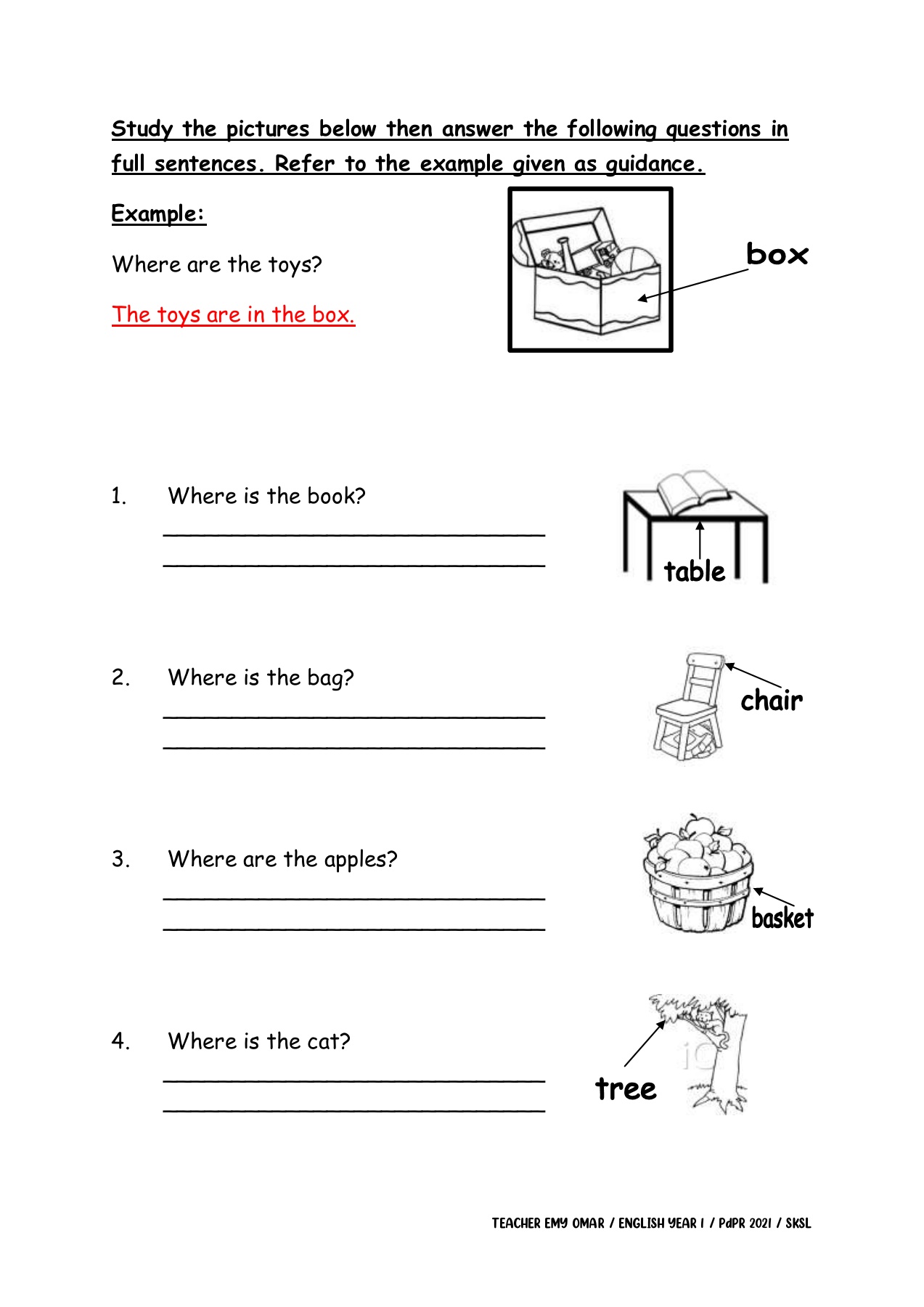 Study the pictures below then answer the following questions in full sentences. Refer to the example given as guidance.

Example:

Where are the toys?

The toys are in the box.

box

1. Where is the book?

table

2. Where is the bag?

chair

3. Where are the apples?

basket

4. Where is the cat?

tree

TEACHER EMY OMAR / ENGLISH YEAR 1 / PdPR 2021 / SKSL