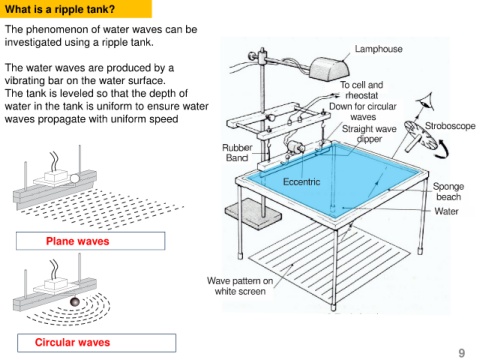 What is a ripple tank?

The phenomenon of water waves can be investigated using a ripple tank.

The water waves are produced by a vibrating bar on the water surface.
The tank is leveled so that the depth of water in the tank is uniform to ensure water waves propagate with uniform speed

Plane waves

Circular waves

Lamphouse
To cell and rheostat
Down for circular waves
Straight wave dipper
Stroboscope
Rubber Band
Eccentric
Sponge beach
Water
Wave pattern on white screen

9