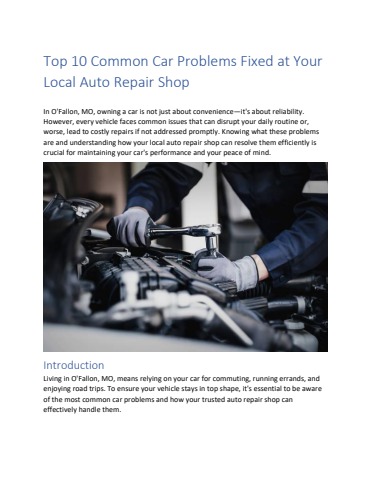 Top 10 Common Car Problems Fixed at Your Local Auto Repair Shop

In O'Fallon, MO, owning a car is not just about convenience—it's about reliability. However, every vehicle faces common issues that can disrupt your daily routine or, worse, lead to costly repairs if not addressed promptly. Knowing what these problems are and understanding how your local auto repair shop can resolve them efficiently is crucial for maintaining your car's performance and your peace of mind.

Introduction

Living in O'Fallon, MO, means relying on your car for commuting, running errands, and enjoying road trips. To ensure your vehicle stays in top shape, it's essential to be aware of the most common car problems and how your trusted auto repair shop can effectively handle them.