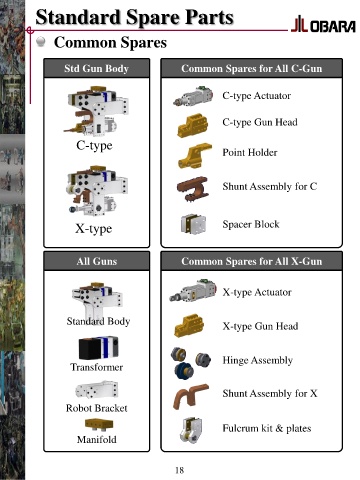 Standard Spare Parts

OBARA

Common Spares

Std Gun Body

C-type

X-type

Common Spares for All C-Gun

C-type Actuator

C-type Gun Head

Point Holder

Shunt Assembly for C

Spacer Block

All Guns

Standard Body

Transformer

Robot Bracket

Manifold

Common Spares for All X-Gun

X-type Actuator

X-type Gun Head

Hinge Assembly

Shunt Assembly for X

Fulcrum kit & plates

18