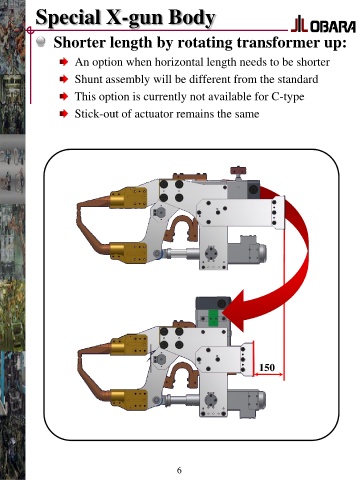 Special X-gun Body

OBARA

Shorter length by rotating transformer up:

An option when horizontal length needs to be shorter

Shunt assembly will be different from the standard

This option is currently not available for C-type

Stick-out of actuator remains the same

150

6