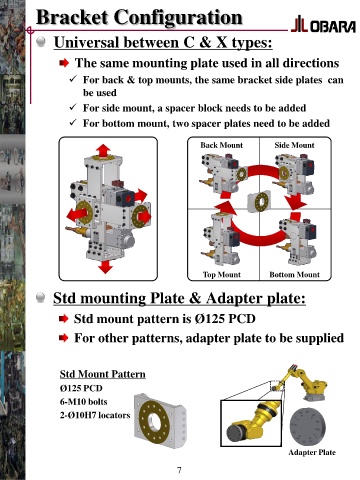 Bracket Configuration

OBARA

Universal between C & X types:

The same mounting plate used in all directions

✓ For back & top mounts, the same bracket side plates can be used

✓ For side mount, a spacer block needs to be added

✓ For bottom mount, two spacer plates need to be added

Back Mount

Side Mount

Top Mount

Bottom Mount

Std mounting Plate & Adapter plate:

Std mount pattern is Ø125 PCD

For other patterns, adapter plate to be supplied

Std Mount Pattern
Ø125 PCD
6-M10 bolts
2-Ø10H7 locators

Adapter Plate

7