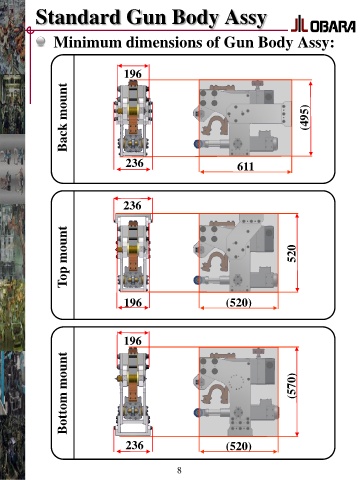 Standard Gun Body Assy

OBARA

Minimum dimensions of Gun Body Assy:

Back mount

196

236

611

(495)

Top mount

236

196

(520)

520

Bottom mount

196

236

(520)

(570)

8