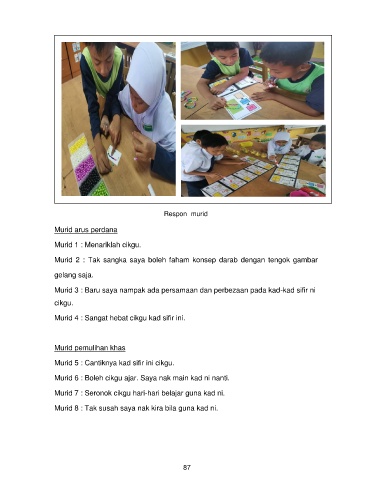 Respon murid

Murid arus perdana

Murid 1 : Menariklah cikgu.

Murid 2 : Tak sangka saya boleh faham konsep darab dengan tengok gambar gelang saja.

Murid 3 : Baru saya nampak ada persamaan dan perbezaan pada kad-kad sifir ni cikgu.

Murid 4 : Sangat hebat cikgu kad sifir ini.

Murid pemulihan khas

Murid 5 : Cantiknya kad sifir ini cikgu.

Murid 6 : Boleh cikgu ajar. Saya nak main kad ni nanti.

Murid 7 : Seronok cikgu hari-hari belajar guna kad ni.

Murid 8 : Tak susah saya nak kira bila guna kad ni.

87