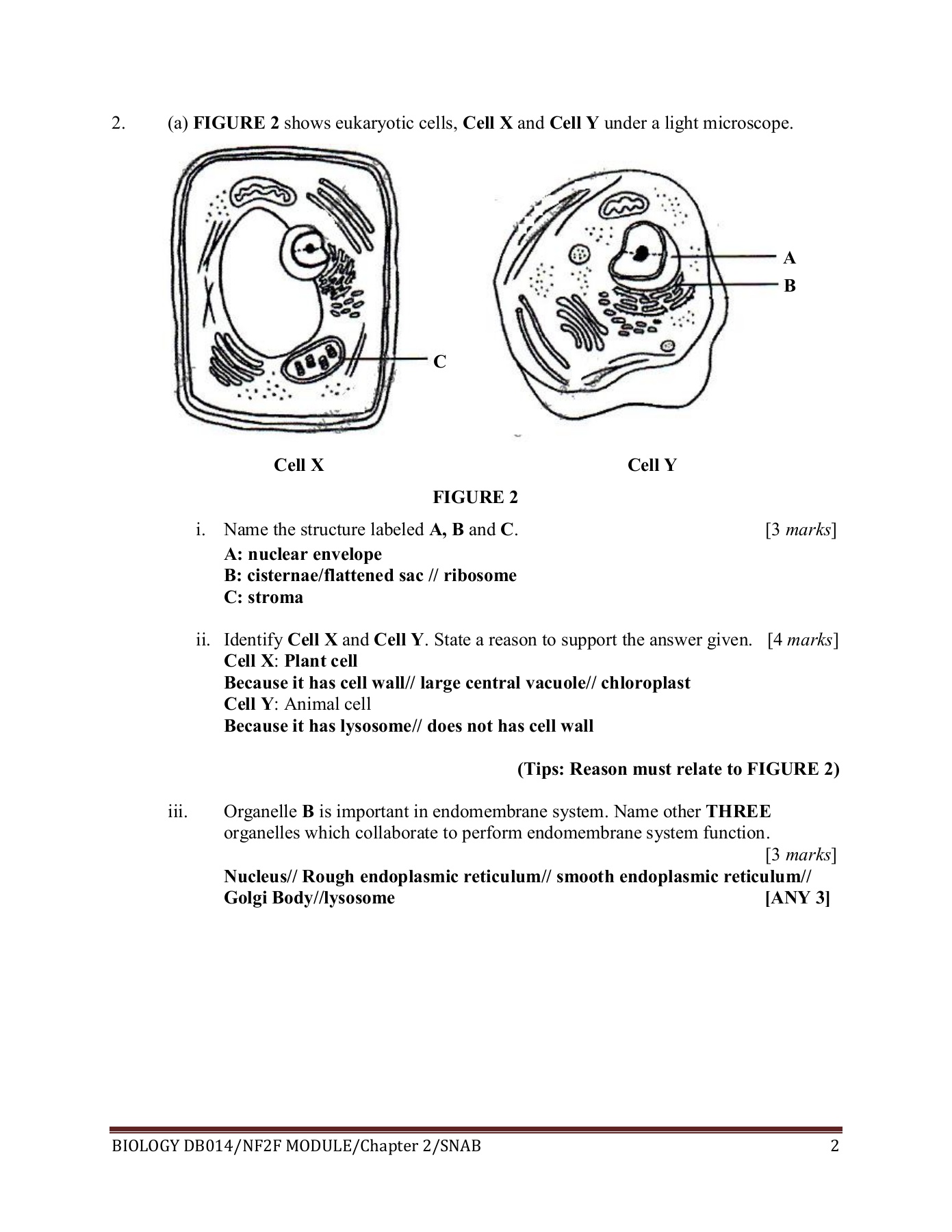 2. (a) FIGURE 2 shows eukaryotic cells, Cell X and Cell Y under a light microscope.

A

B

C

Cell X

Cell Y

FIGURE 2

i. Name the structure labeled A, B and C. [3 marks]
A: nuclear envelope
B: cisternae/flattened sac // ribosome
C: stroma

ii. Identify Cell X and Cell Y. State a reason to support the answer given. [4 marks]
Cell X: Plant cell
Because it has cell wall// large central vacuole// chloroplast
Cell Y: Animal cell
Because it has lysosome// does not has cell wall

(Tips: Reason must relate to FIGURE 2)

iii. Organelle B is important in endomembrane system. Name other THREE organelles which collaborate to perform endomembrane system function.
[3 marks]
Nucleus// Rough endoplasmic reticulum// smooth endoplasmic reticulum// Golgi Body//lysosome [ANY 3]

BIOLOGY DB014/NF2F MODULE/Chapter 2/SNAB 2