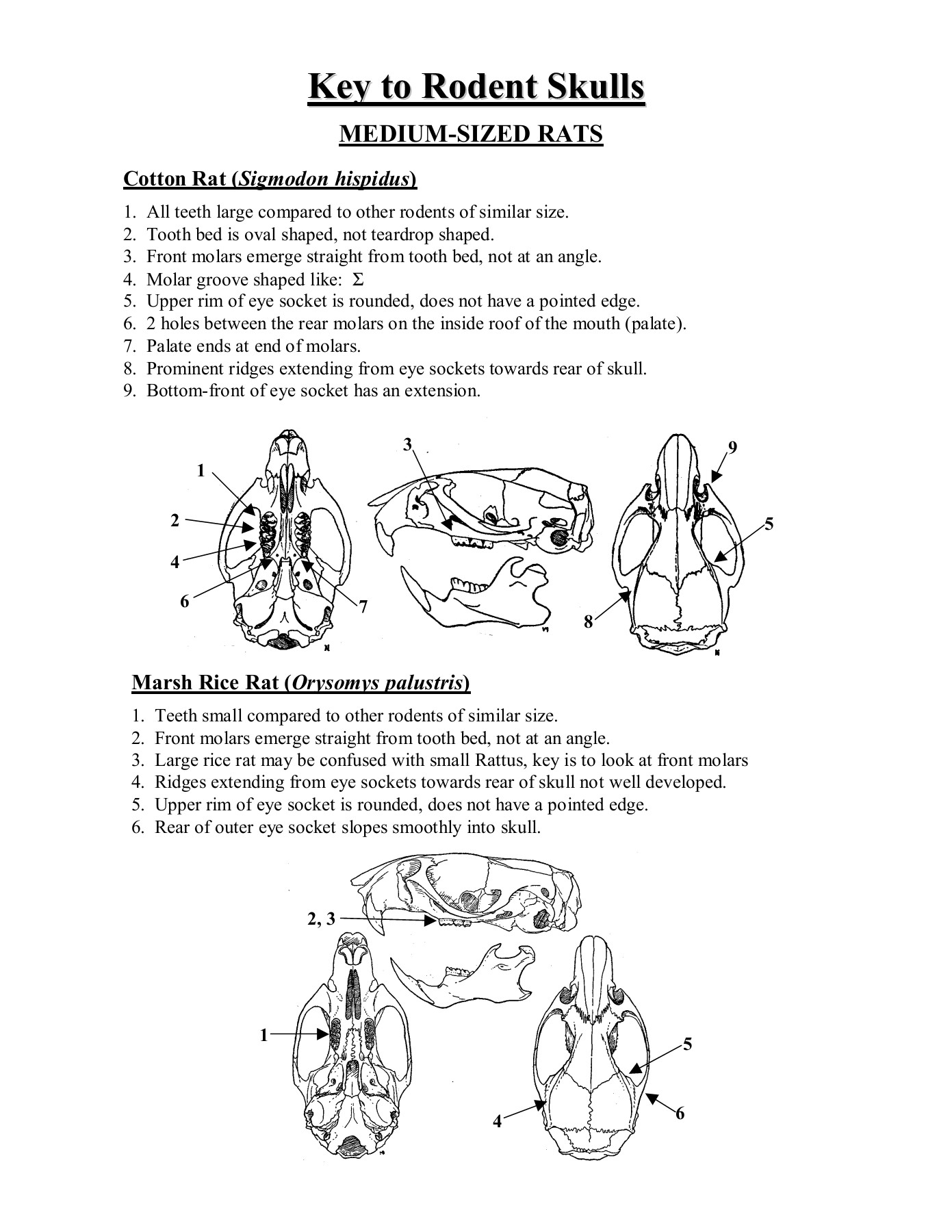 Key to Rodent Skulls

MEDIUM-SIZED RATS

Cotton Rat (Sigmodon hispidus)

1. All teeth large compared to other rodents of similar size.
2. Tooth bed is oval shaped, not teardrop shaped.
3. Front molars emerge straight from tooth bed, not at an angle.
4. Molar groove shaped like: $\Sigma$
5. Upper rim of eye socket is rounded, does not have a pointed edge.
6. 2 holes between the rear molars on the inside roof of the mouth (palate).
7. Palate ends at end of molars.
8. Prominent ridges extending from eye sockets towards rear of skull.
9. Bottom-front of eye socket has an extension.

1
2
4
6
7
3
9
5
8

Marsh Rice Rat (Orysomys palustris)

1. Teeth small compared to other rodents of similar size.
2. Front molars emerge straight from tooth bed, not at an angle.
3. Large rice rat may be confused with small Rattus, key is to look at front molars
4. Ridges extending from eye sockets towards rear of skull not well developed.
5. Upper rim of eye socket is rounded, does not have a pointed edge.
6. Rear of outer eye socket slopes smoothly into skull.

2, 3
1
5
4
6