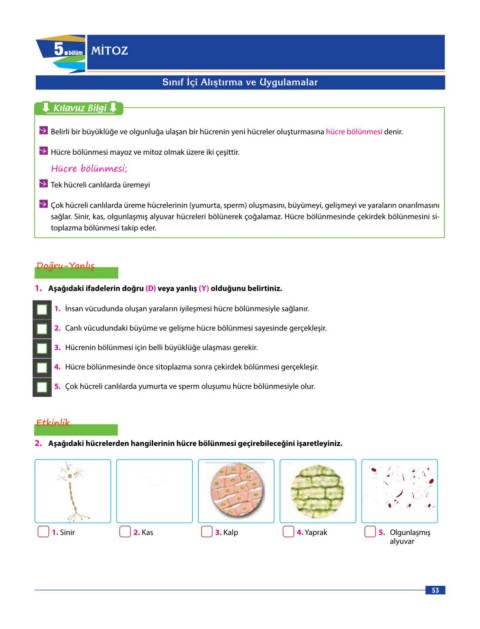 5. bölüm MİTOZ

Sınıf İçi Alıştırma ve Uygulamalar

Kılavuz Bilgi

Belirli bir büyüklüğe ve olgunluğa ulaşan bir hücrenin yeni hücreler oluşturmasına hücre bölünmesi denir.

Hücre bölünmesi mayoz ve mitoz olmak üzere iki çeşittir.

Hücre bölünmesi;

Tek hücreli canlılarda üremeyi

Çok hücreli canlılarda üreme hücrelerinin (yumurta, sperm) oluşmasını, büyümeyi, gelişmeyi ve yaraların onarılmasını sağlar. Sinir, kas, olgunlaşmış alyuvar hücreleri bölünerek çoğalamaz. Hücre bölünmesinde çekirdek bölünmesini sitoplazma bölünmesi takip eder.

Doğru-Yanlış

1. Aşağıdaki ifadelerin doğru (D) veya yanlış (Y) olduğunu belirtiniz.

1. İnsan vücudunda oluşan yaraların iyileşmesi hücre bölünmesiyle sağlanır.

2. Canlı vücudundaki büyüme ve gelişme hücre bölünmesi sayesinde gerçekleşir.

3. Hücrenin bölünmesi için belli büyüklüğe ulaşması gerekir.

4. Hücre bölünmesinde önce sitoplazma sonra çekirdek bölünmesi gerçekleşir.

5. Çok hücreli canlılarda yumurta ve sperm oluşumu hücre bölünmesiyle olur.

Etkinlik

2. Aşağıdaki hücrelerden hangilerinin hücre bölünmesi geçirebileceğini işaretleyiniz.

1. Sinir
2. Kas
3. Kalp
4. Yaprak
5. Olgunlaşmış alyuvar

53