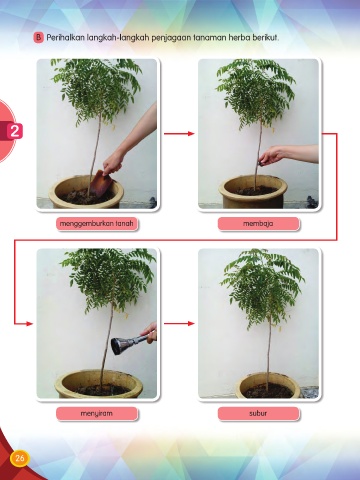 B Perihalkan langkah-langkah penjagaan tanaman herba berikut.

2

menggemburkan tanah

membaja

menyiram

subur

26