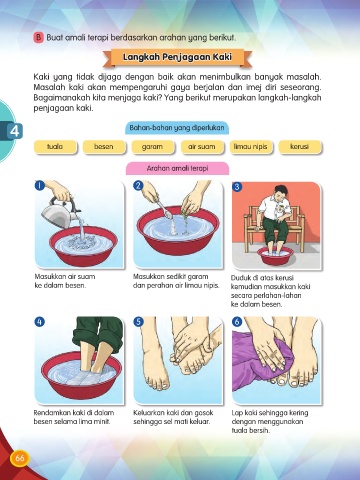 B Buat amali terapi berdasarkan arahan yang berikut.

Langkah Penjagaan Kaki

Kaki yang tidak dijaga dengan baik akan menimbulkan banyak masalah. Masalah kaki akan mempengaruhi gaya berjalan dan imej diri seseorang. Bagaimanakah kita menjaga kaki? Yang berikut merupakan langkah-langkah penjagaan kaki.

4

Bahan-bahan yang diperlukan

tuala

besen

garam

air suam

limau nipis

kerusi

Arahan amali terapi

1
Masukkan air suam ke dalam besen.

2
Masukkan sedikit garam dan perahan air limau nipis.

3
Duduk di atas kerusi kemudian masukkan kaki secara perlahan-lahan ke dalam besen.

4
Rendamkan kaki di dalam besen selama lima minit.

5
Keluarkan kaki dan gosok sehingga sel mati keluar.

6
Lap kaki sehingga kering dengan menggunakan tuala bersih.

66