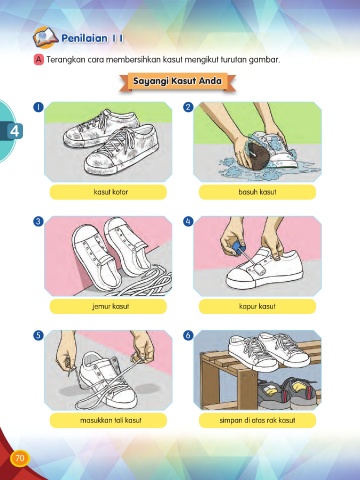 Penilaian 11

A Terangkan cara membersihkan kasut mengikut turutan gambar.

Sayangi Kasut Anda

4

1
kasut kotor

2
basuh kasut

3
jemur kasut

4
kapur kasut

5
masukkan tali kasut

6
simpan di atas rak kasut

70