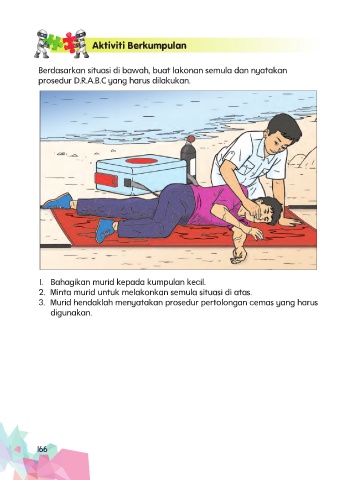 Aktiviti Berkumpulan

Berdasarkan situasi di bawah, buat lakonan semula dan nyatakan prosedur D.R.A.B.C yang harus dilakukan.

1. Bahagikan murid kepada kumpulan kecil.
2. Minta murid untuk melakonkan semula situasi di atas.
3. Murid hendaklah menyatakan prosedur pertolongan cemas yang harus digunakan.

166