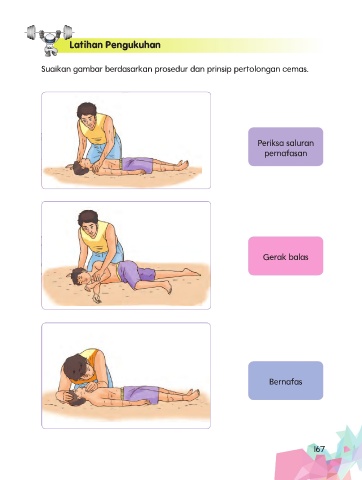 Latihan Pengukuhan

Suaikan gambar berdasarkan prosedur dan prinsip pertolongan cemas.

Periksa saluran pernafasan

Gerak balas

Bernafas

167