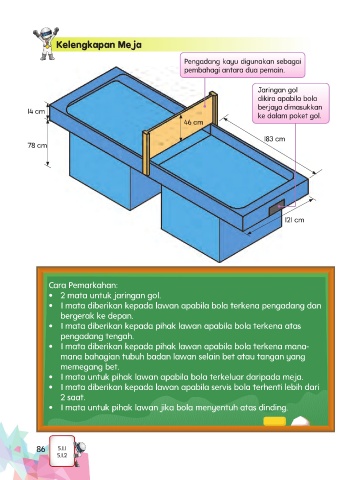 Kelengkapan Meja

Pengadang kayu digunakan sebagai pembahagi antara dua pemain.

Jaringan gol dikira apabila bola berjaya dimasukkan ke dalam poket gol.

14 cm

78 cm

46 cm

183 cm

121 cm

Cara Pemarkahan:
• 2 mata untuk jaringan gol.
• 1 mata diberikan kepada lawan apabila bola terkena pengadang dan bergerak ke depan.
• 1 mata diberikan kepada pihak lawan apabila bola terkena atas pengadang tengah.
• 1 mata diberikan kepada pihak lawan apabila bola terkena mana-mana bahagian tubuh badan lawan selain bet atau tangan yang memegang bet.
• 1 mata untuk pihak lawan apabila bola terkeluar daripada meja.
• 1 mata diberikan kepada lawan apabila servis bola terhenti lebih dari 2 saat.
• 1 mata untuk pihak lawan jika bola menyentuh atas dinding.

86

5.1.1
5.1.2