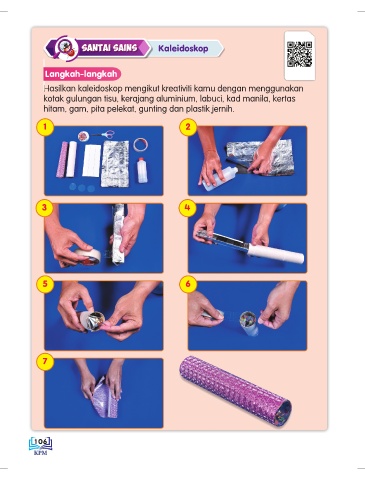 SANTAI SAINS

Kaleidoskop

Langkah-langkah

Hasilkan kaleidoskop mengikut kreativiti kamu dengan menggunakan kotak gulungan tisu, kerajang aluminium, labuci, kad manila, kertas hitam, gam, pita pelekat, gunting dan plastik jernih.

1

2

3

4

5

6

7

106

KPM