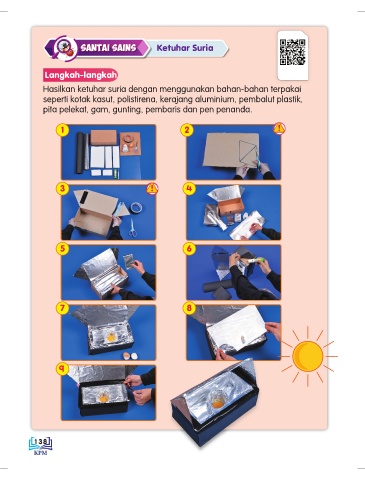 SANTAI SAINS Ketuhar Suria

Langkah-langkah

Hasilkan ketuhar suria dengan menggunakan bahan-bahan terpakai seperti kotak kasut, polistirena, kerajang aluminium, pembalut plastik, pita pelekat, gam, gunting, pembaris dan pen penanda.

1

2

3

4

5

6

7

8

9

138

KPM