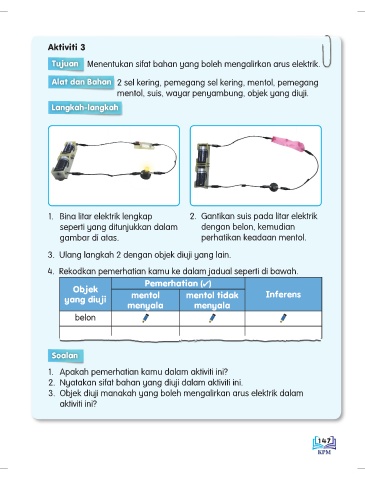 Aktiviti 3

Tujuan Menentukan sifat bahan yang boleh mengalirkan arus elektrik.

Alat dan Bahan 2 sel kering, pemegang sel kering, mentol, pemegang mentol, suis, wayar penyambung, objek yang diuji.

Langkah-langkah

1. Bina litar elektrik lengkap seperti yang ditunjukkan dalam gambar di atas.

2. Gantikan suis pada litar elektrik dengan belon, kemudian perhatikan keadaan mentol.

3. Ulang langkah 2 dengan objek diuji yang lain.

4. Rekodkan pemerhatian kamu ke dalam jadual seperti di bawah.

| Objek yang diuji | Pemerhatian (✓) mentol menyala | Pemerhatian (✓) mentol tidak menyala | Inferens |
|---|---|---|---|
| belon | | | |
| | | | |

Soalan

1. Apakah pemerhatian kamu dalam aktiviti ini?
2. Nyatakan sifat bahan yang diuji dalam aktiviti ini.
3. Objek diuji manakah yang boleh mengalirkan arus elektrik dalam aktiviti ini?

147
KPM