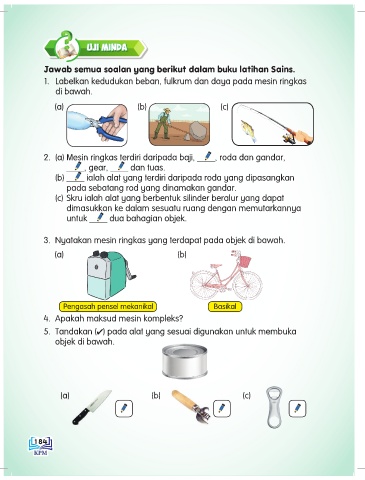 UJI MINDA

Jawab semua soalan yang berikut dalam buku latihan Sains.

1. Labelkan kedudukan beban, fulkrum dan daya pada mesin ringkas di bawah.

(a) (b) (c)

2. (a) Mesin ringkas terdiri daripada baji, ____, roda dan gandar, ____, gear, ____ dan tuas.
(b) ____ ialah alat yang terdiri daripada roda yang dipasangkan pada sebatang rod yang dinamakan gandar.
(c) Skru ialah alat yang berbentuk silinder beralur yang dapat dimasukkan ke dalam sesuatu ruang dengan memutarkannya untuk ____ dua bahagian objek.

3. Nyatakan mesin ringkas yang terdapat pada objek di bawah.

(a) (b)

Pengasah pensel mekanikal

Basikal

4. Apakah maksud mesin kompleks?

5. Tandakan (✓) pada alat yang sesuai digunakan untuk membuka objek di bawah.

(a) (b) (c)

184

KPM