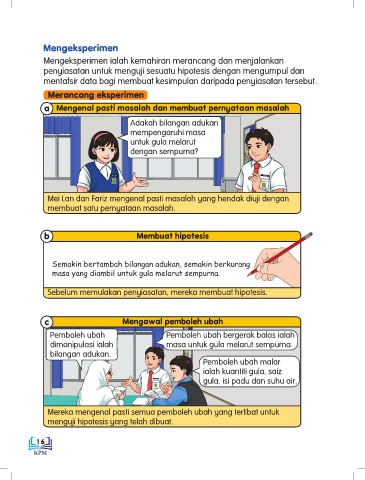 Mengeksperimen

Mengeksperimen ialah kemahiran merancang dan menjalankan penyiasatan untuk menguji sesuatu hipotesis dengan mengumpul dan mentafsir data bagi membuat kesimpulan daripada penyiasatan tersebut.

Merancang eksperimen

a Mengenal pasti masalah dan membuat pernyataan masalah

Adakah bilangan adukan mempengaruhi masa untuk gula melarut dengan sempurna?

Mei Lan dan Fariz mengenal pasti masalah yang hendak diuji dengan membuat satu pernyataan masalah.

b Membuat hipotesis

Semakin bertambah bilangan adukan, semakin berkurang masa yang diambil untuk gula melarut sempurna.

Sebelum memulakan penyiasatan, mereka membuat hipotesis.

c Mengawal pemboleh ubah

Pemboleh ubah dimanipulasi ialah bilangan adukan.

Pemboleh ubah bergerak balas ialah masa untuk gula melarut sempurna.

Pemboleh ubah malar ialah kuantiti gula, saiz gula, isi padu dan suhu air.

Mereka mengenal pasti semua pemboleh ubah yang terlibat untuk menguji hipotesis yang telah dibuat.

16
KPM