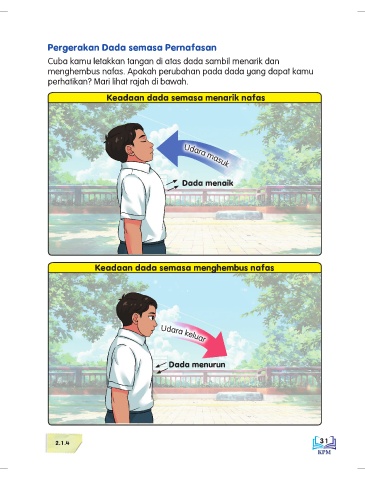 Pergerakan Dada semasa Pernafasan

Cuba kamu letakkan tangan di atas dada sambil menarik dan menghembus nafas. Apakah perubahan pada dada yang dapat kamu perhatikan? Mari lihat rajah di bawah.

Keadaan dada semasa menarik nafas

Udara masuk

Dada menaik

Keadaan dada semasa menghembus nafas

Udara keluar

Dada menurun

2.1.4

31

KPM