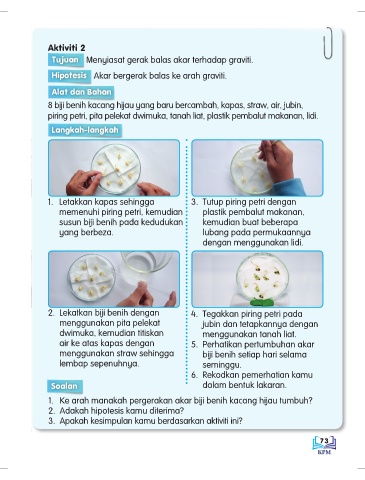 Aktiviti 2

Tujuan Menyiasat gerak balas akar terhadap graviti.

Hipotesis Akar bergerak balas ke arah graviti.

Alat dan Bahan

8 biji benih kacang hijau yang baru bercambah, kapas, straw, air, jubin, piring petri, pita pelekat dwimuka, tanah liat, plastik pembalut makanan, lidi.

Langkah-langkah

1. Letakkan kapas sehingga memenuhi piring petri, kemudian susun biji benih pada kedudukan yang berbeza.

2. Lekatkan biji benih dengan menggunakan pita pelekat dwimuka, kemudian titiskan air ke atas kapas dengan menggunakan straw sehingga lembap sepenuhnya.

3. Tutup piring petri dengan plastik pembalut makanan, kemudian buat beberapa lubang pada permukaannya dengan menggunakan lidi.

4. Tegakkan piring petri pada jubin dan tetapkannya dengan menggunakan tanah liat.

5. Perhatikan pertumbuhan akar biji benih setiap hari selama seminggu.

6. Rekodkan pemerhatian kamu dalam bentuk lakaran.

Soalan

1. Ke arah manakah pergerakan akar biji benih kacang hijau tumbuh?
2. Adakah hipotesis kamu diterima?
3. Apakah kesimpulan kamu berdasarkan aktiviti ini?

73
KPM