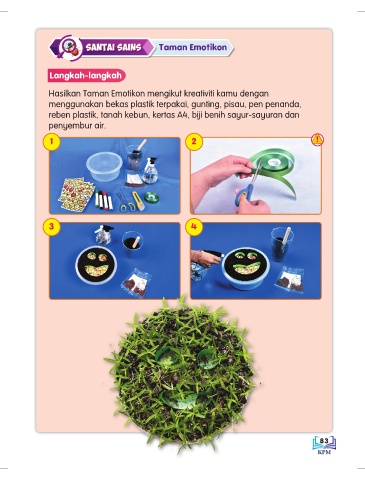 SANTAI SAINS Taman Emotikon

Langkah-langkah

Hasilkan Taman Emotikon mengikut kreativiti kamu dengan menggunakan bekas plastik terpakai, gunting, pisau, pen penanda, reben plastik, tanah kebun, kertas A4, biji benih sayur-sayuran dan penyembur air.

1

2

3

4

83
KPM