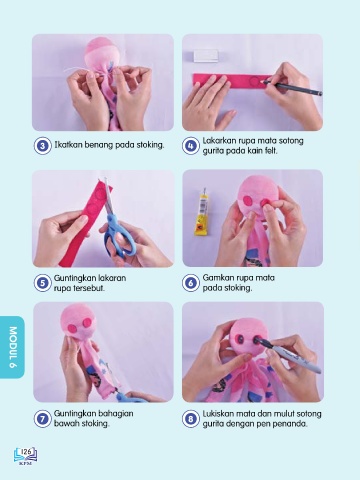 3 Ikatkan benang pada stoking.

4 Lakarkan rupa mata sotong gurita pada kain felt.

5 Guntingkan lakaran rupa tersebut.

6 Gamkan rupa mata pada stoking.

7 Guntingkan bahagian bawah stoking.

8 Lukiskan mata dan mulut sotong gurita dengan pen penanda.

MODUL 6

126
KPM