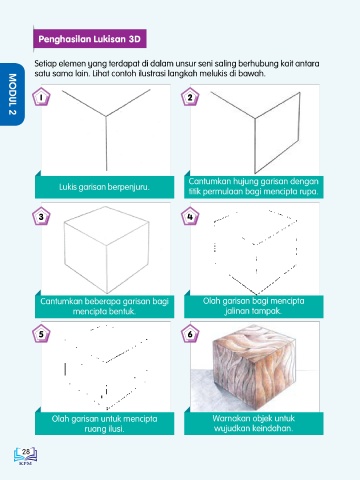 MODUL 2

Penghasilan Lukisan 3D

Setiap elemen yang terdapat di dalam unsur seni saling berhubung kait antara satu sama lain. Lihat contoh ilustrasi langkah melukis di bawah.

1

Lukis garisan berpenjuru.

2

Cantumkan hujung garisan dengan titik permulaan bagi mencipta rupa.

3

Cantumkan beberapa garisan bagi mencipta bentuk.

4

Olah garisan bagi mencipta jalinan tampak.

5

Olah garisan untuk mencipta ruang ilusi.

6

Warnakan objek untuk wujudkan keindahan.

28
KPM