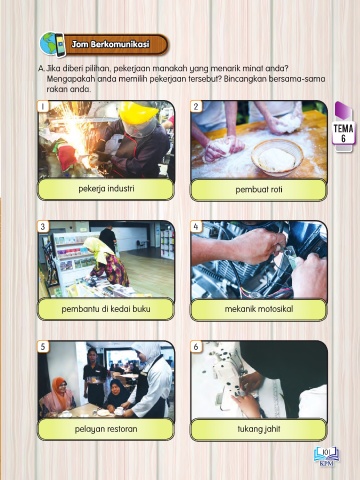 Jom Berkomunikasi

A. Jika diberi pilihan, pekerjaan manakah yang menarik minat anda? Mengapakah anda memilih pekerjaan tersebut? Bincangkan bersama-sama rakan anda.

TEMA 6

1
pekerja industri

2
pembuat roti

3
pembantu di kedai buku

4
mekanik motosikal

5
pelayan restoran

6
tukang jahit

101
KPM