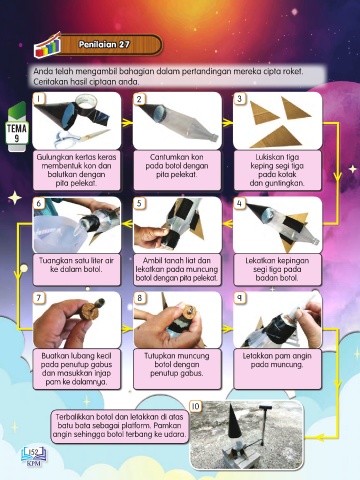 Penilaian 27

Anda telah mengambil bahagian dalam pertandingan mereka cipta roket. Ceritakan hasil ciptaan anda.

TEMA 9

1
Gulungkan kertas keras membentuk kon dan balutkan dengan pita pelekat.

2
Cantumkan kon pada botol dengan pita pelekat.

3
Lukiskan tiga keping segi tiga pada kotak dan guntingkan.

4
Lekatkan kepingan segi tiga pada badan botol.

5
Ambil tanah liat dan lekatkan pada muncung botol dengan pita pelekat.

6
Tuangkan satu liter air ke dalam botol.

7
Buatkan lubang kecil pada penutup gabus dan masukkan injap pam ke dalamnya.

8
Tutupkan muncung botol dengan penutup gabus.

9
Letakkan pam angin pada muncung.

10
Terbalikkan botol dan letakkan di atas batu bata sebagai platform. Pamkan angin sehingga botol terbang ke udara.

152
KPM