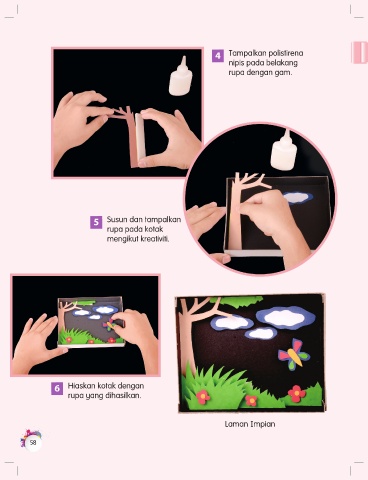 4 Tampalkan polistirena nipis pada belakang rupa dengan gam.

5 Susun dan tampalkan rupa pada kotak mengikut kreativiti.

6 Hiaskan kotak dengan rupa yang dihasilkan.

Laman Impian

58